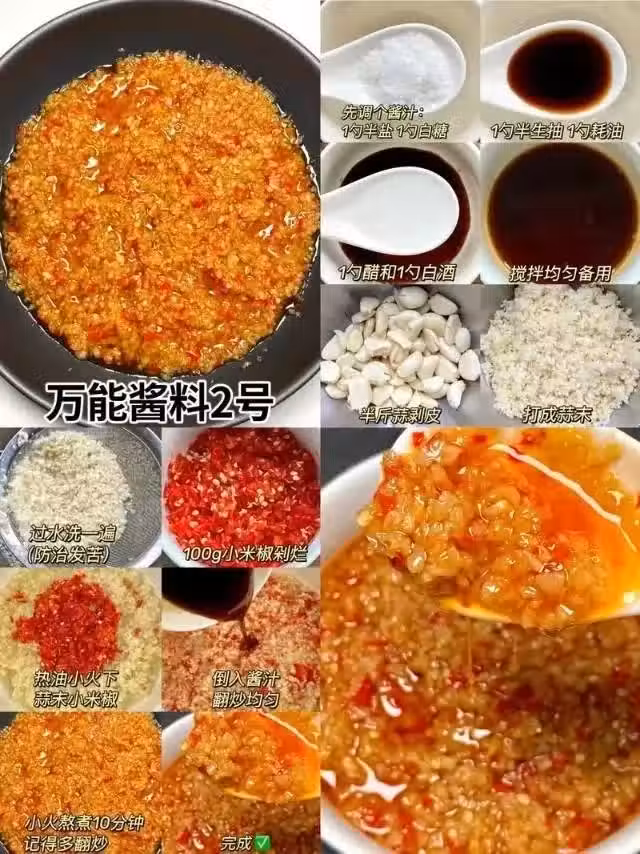 万能酱料2号

先调个酱汁：
1勺半盐 1勺白糖

1勺半生抽 1勺耗油

1勺醋和1勺白酒

搅拌均匀备用

半斤蒜剥皮

打成蒜末

过水洗一遍
(防治发苦)

100g小米椒剁烂

热油小火下
蒜末小米椒

倒入酱汁
翻炒均匀

小火熬煮10分钟
记得多翻炒

完成✅