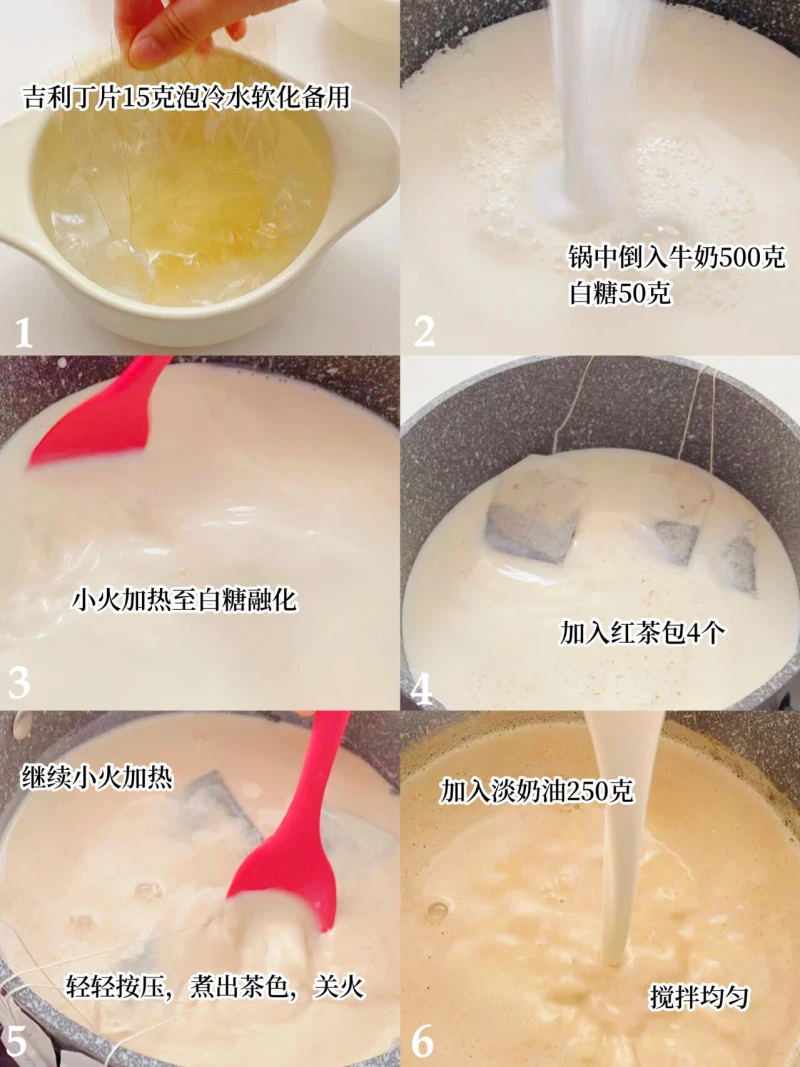 吉利丁片15克泡冷水软化备用

1

锅中倒入牛奶500克
白糖50克

2

小火加热至白糖融化

3

加入红茶包4个

4

继续小火加热

轻轻按压，煮出茶色，关火

5

加入淡奶油250克

搅拌均匀

6